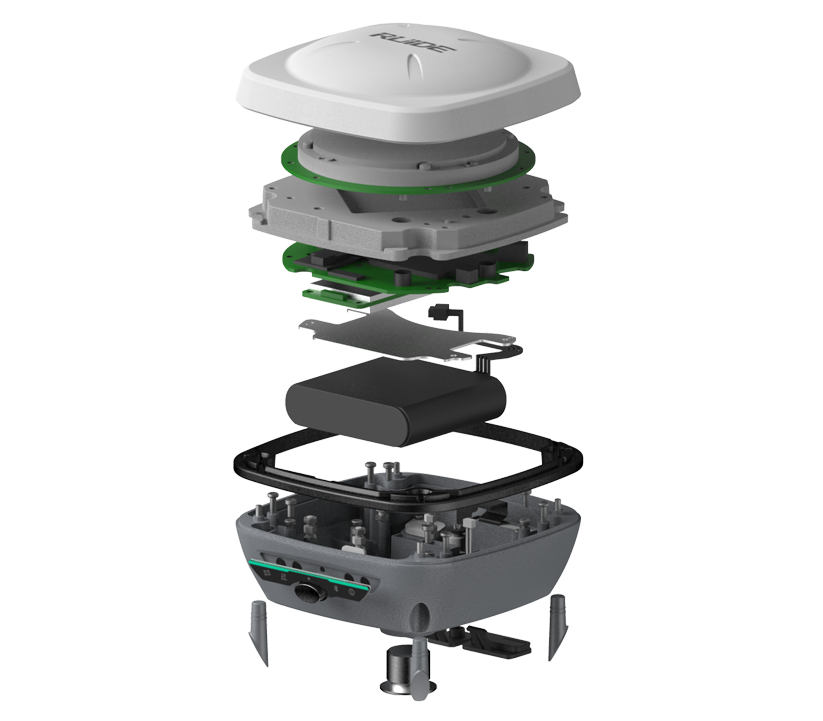 RUIDE